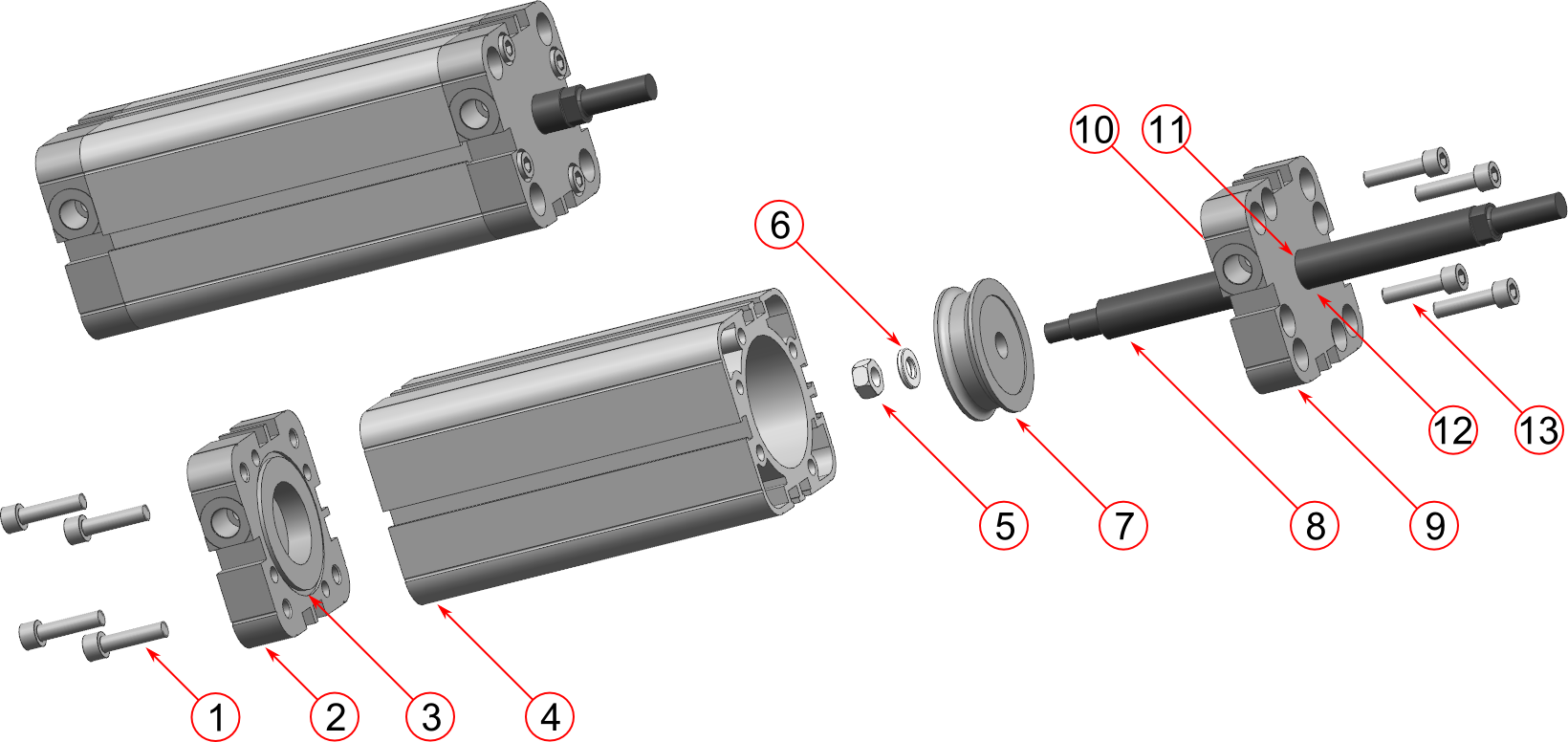 10
11
6
12
13
5
7
8
9
1
2
3
4